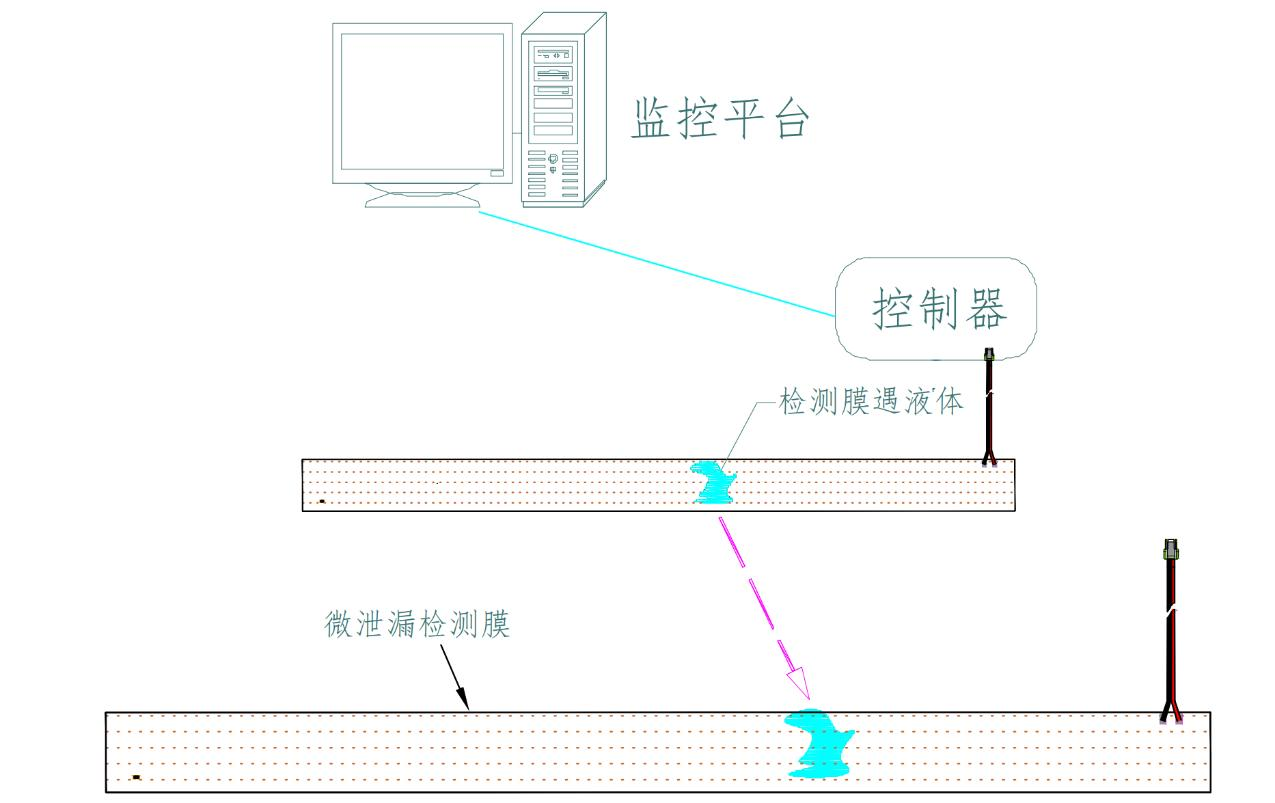 监控平台

控制器

检测膜遇液体

微泄漏检测膜